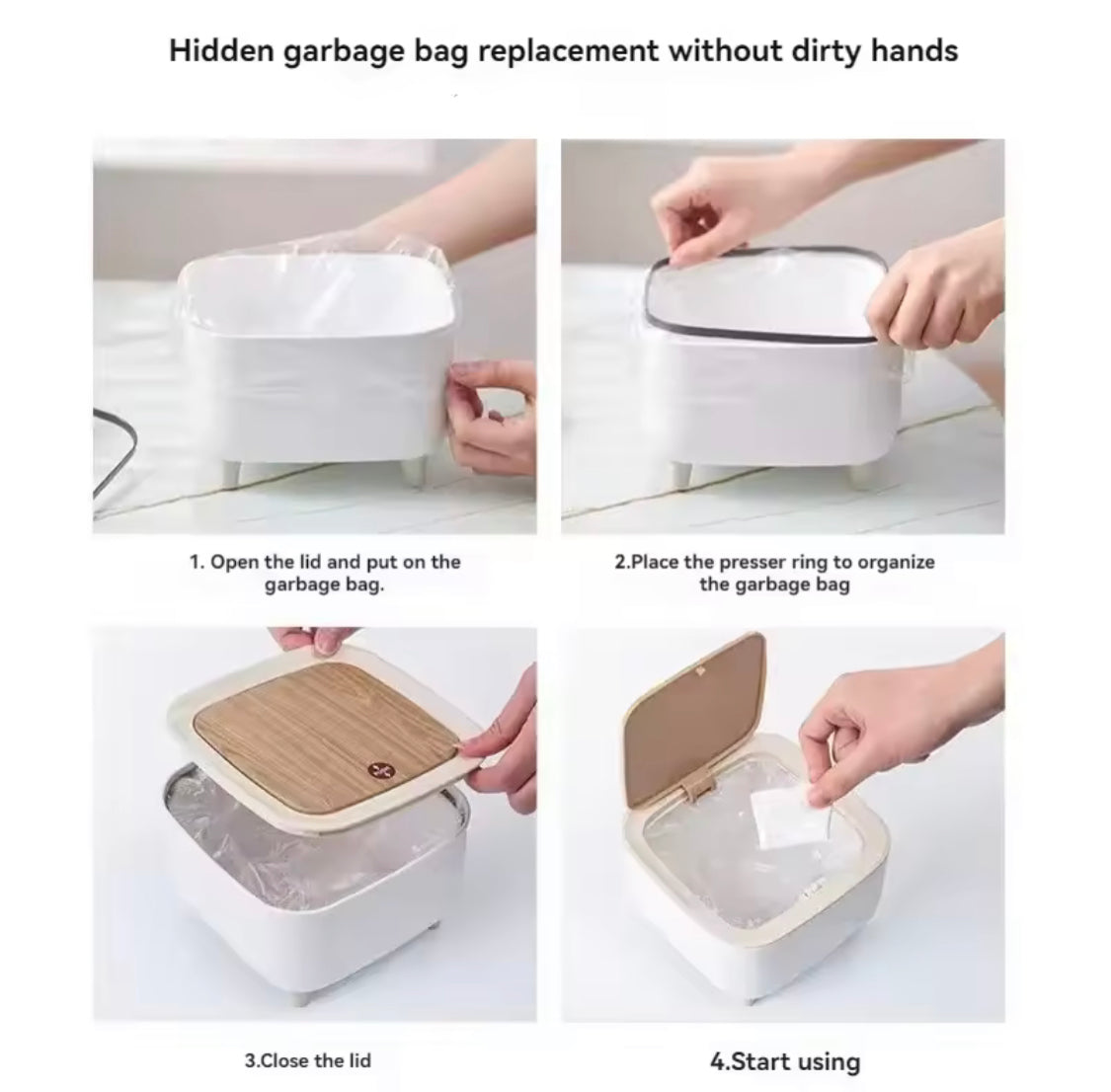 Hidden garbage bag replacement without dirty hands

1. Open the lid and put on the garbage bag.

2.Place the presser ring to organize the garbage bag

3.Close the lid

4.Start using